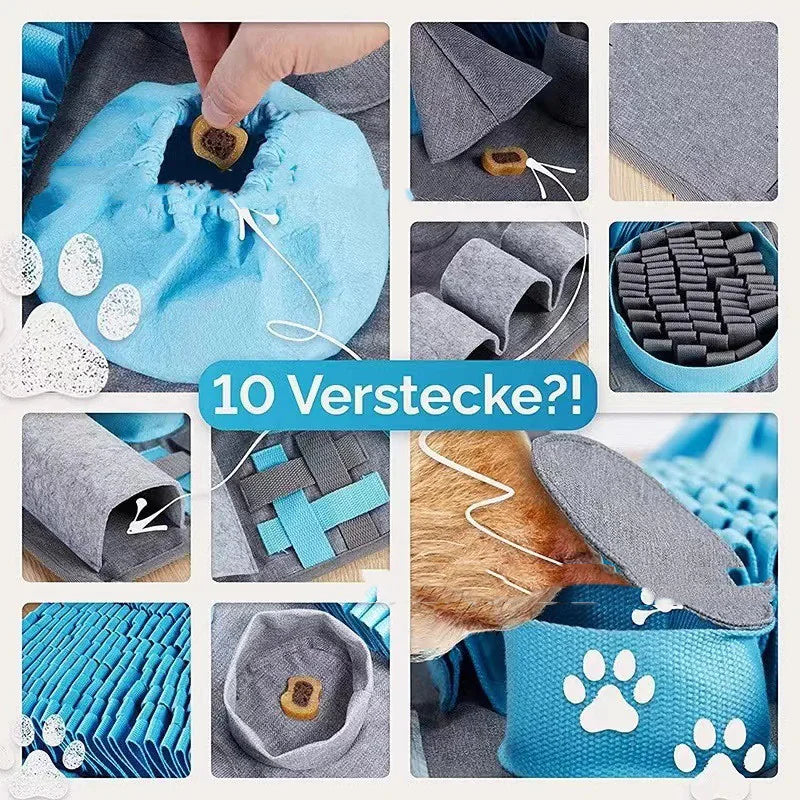 10 Verstecke?!